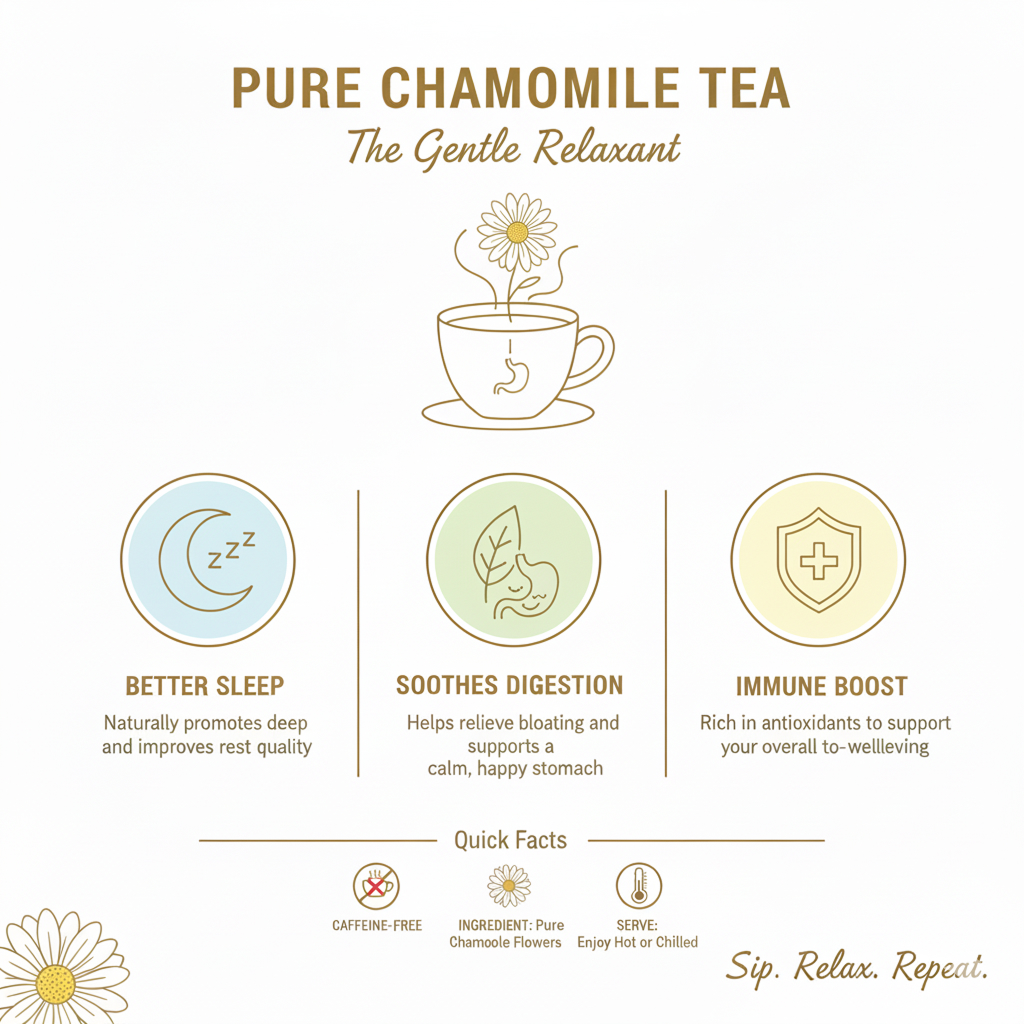 PURE CHAMOMILE TEA
The Gentle Relaxant

zzz

BETTER SLEEP
Naturally promotes deep and improves rest quality

SOOTHES DIGESTION
Helps relieve bloating and supports a calm, happy stomach

IMMUNE BOOST
Rich in antioxidants to support your overall to-wellleving

Quick Facts

CAFFEINE-FREE

INGREDIENT: Pure Chamoole Flowers

SERVE: Enjoy Hot or Chilled

Sip. Relax. Repeat.