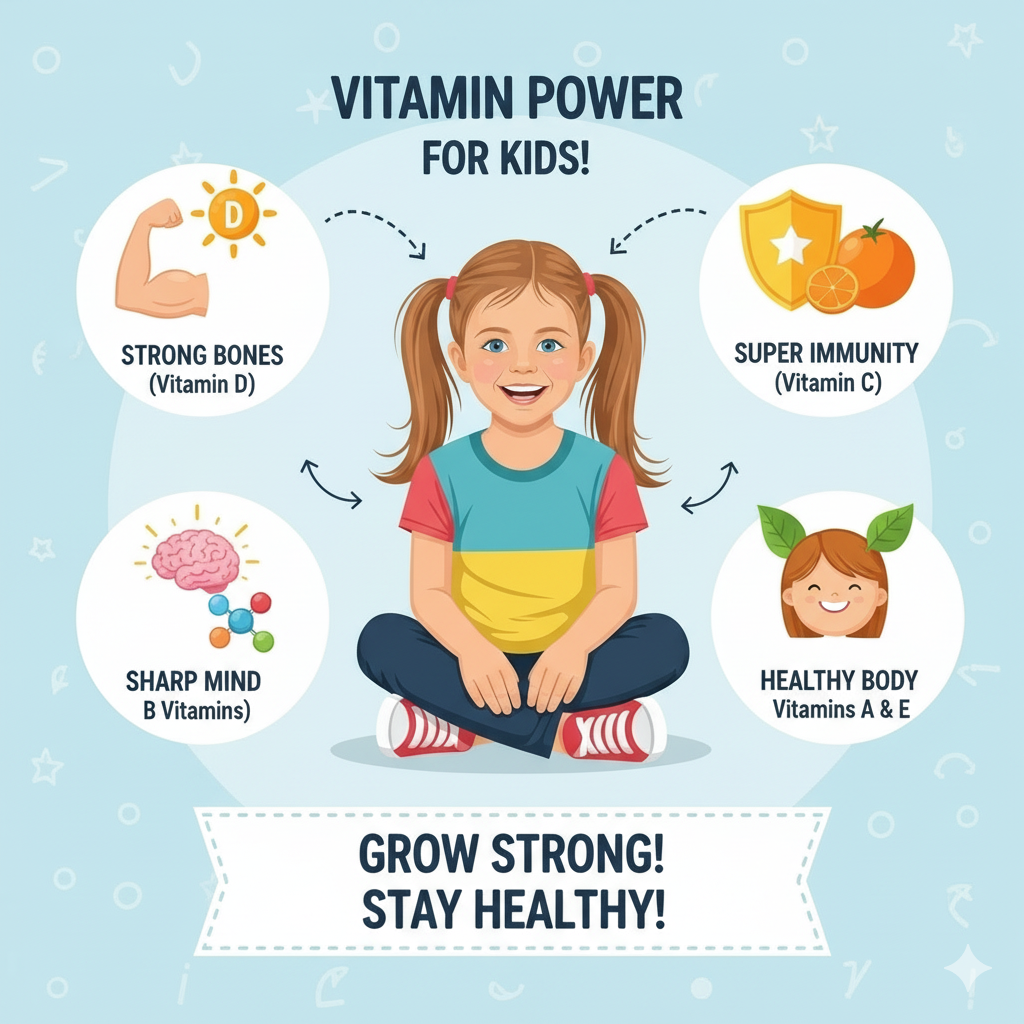 VITAMIN POWER
FOR KIDS!

D

STRONG BONES
(Vitamin D)

SUPER IMMUNITY
(Vitamin C)

SHARP MIND
B Vitamins)

HEALTHY BODY
Vitamins A & E

GROW STRONG!
STAY HEALTHY!