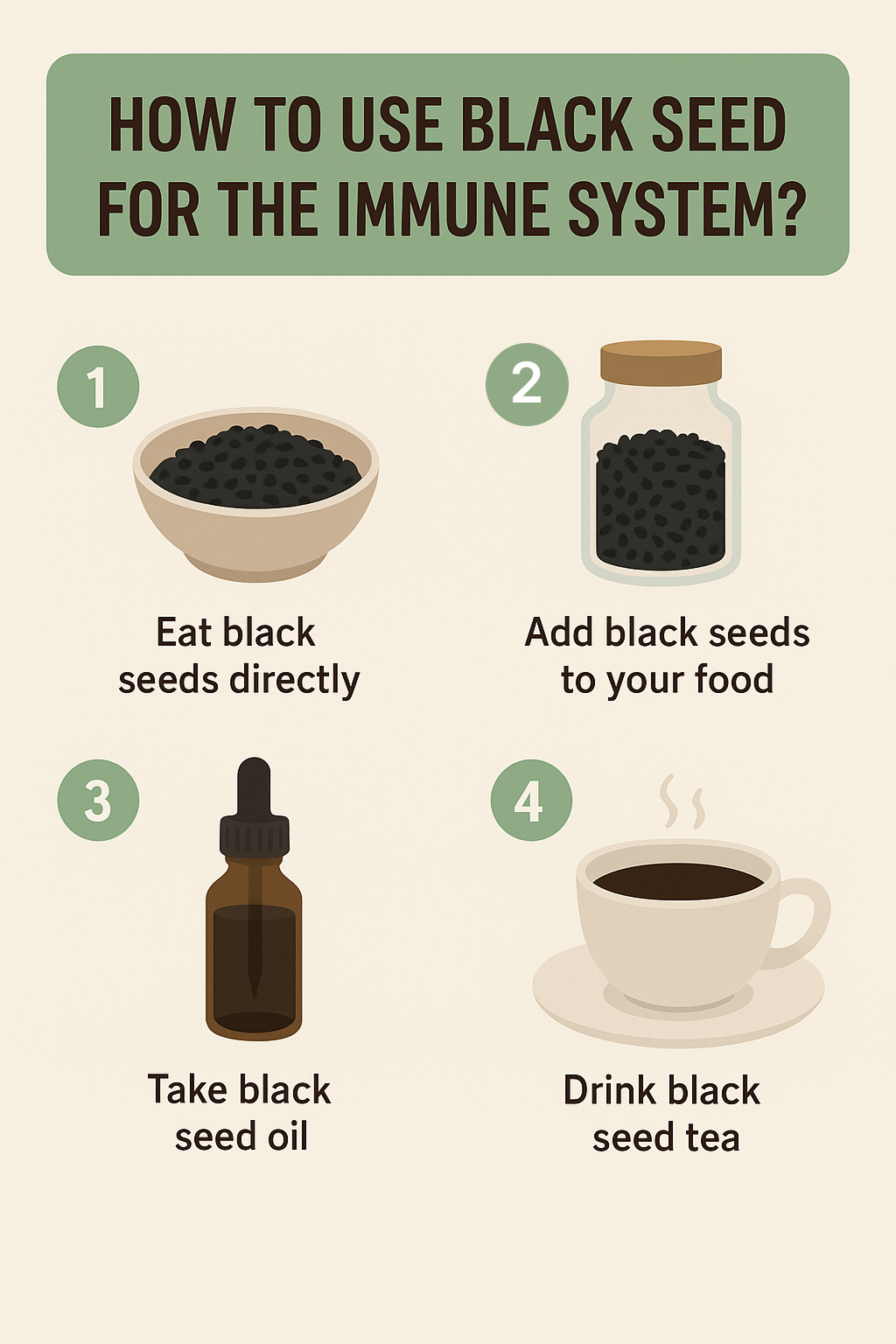 HOW TO USE BLACK SEED FOR THE IMMUNE SYSTEM?

1

Eat black seeds directly

2

Add black seeds to your food

3

Take black seed oil

4

Drink black seed tea